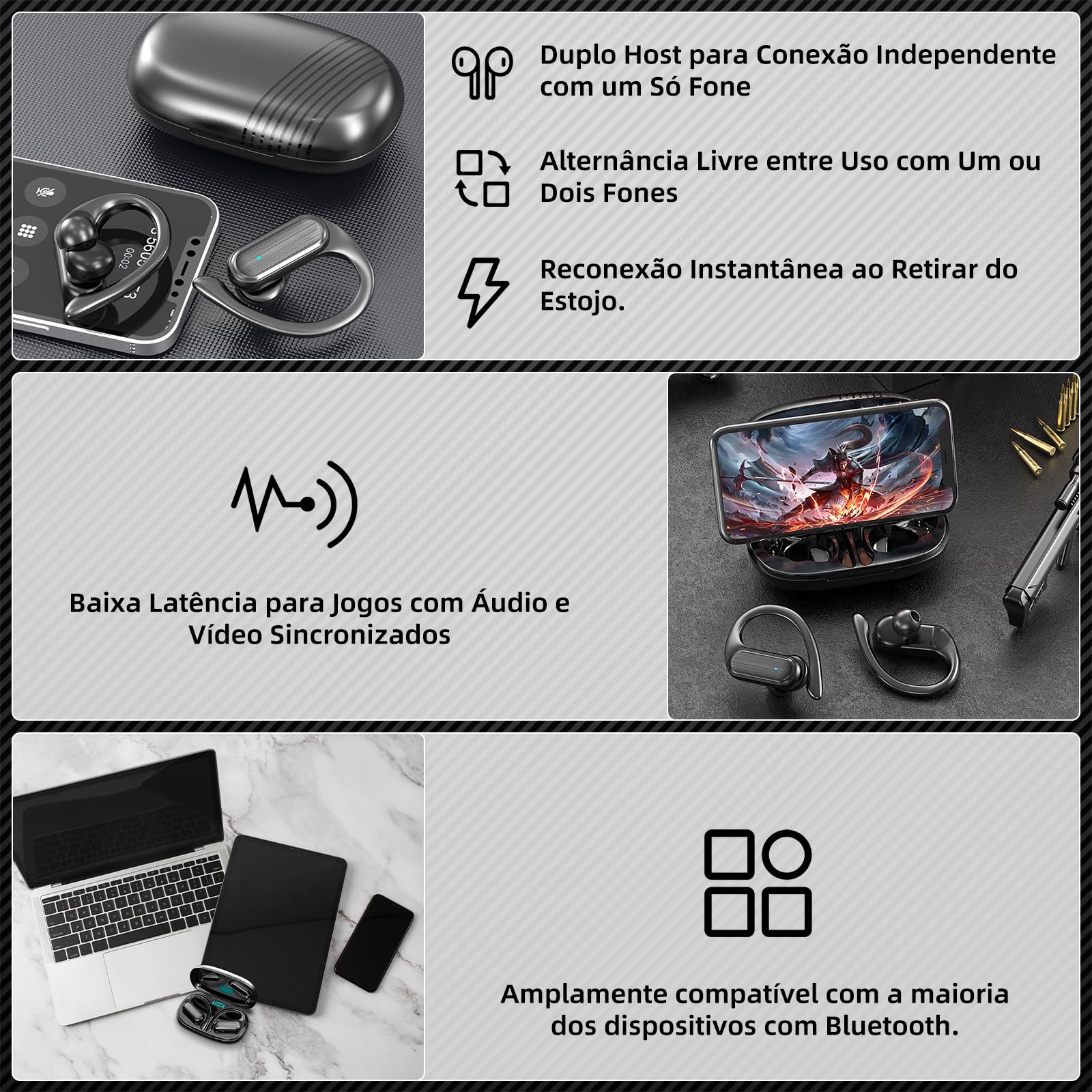 Duplo Host para Conexão Independente com um Só Fone

Alternância Livre entre Uso com Um ou Dois Fones

Reconexão Instantânea ao Retirar do Estojo.

Baixa Latência para Jogos com Áudio e Vídeo Sincronizados

Amplamente compatível com a maioria dos dispositivos com Bluetooth.